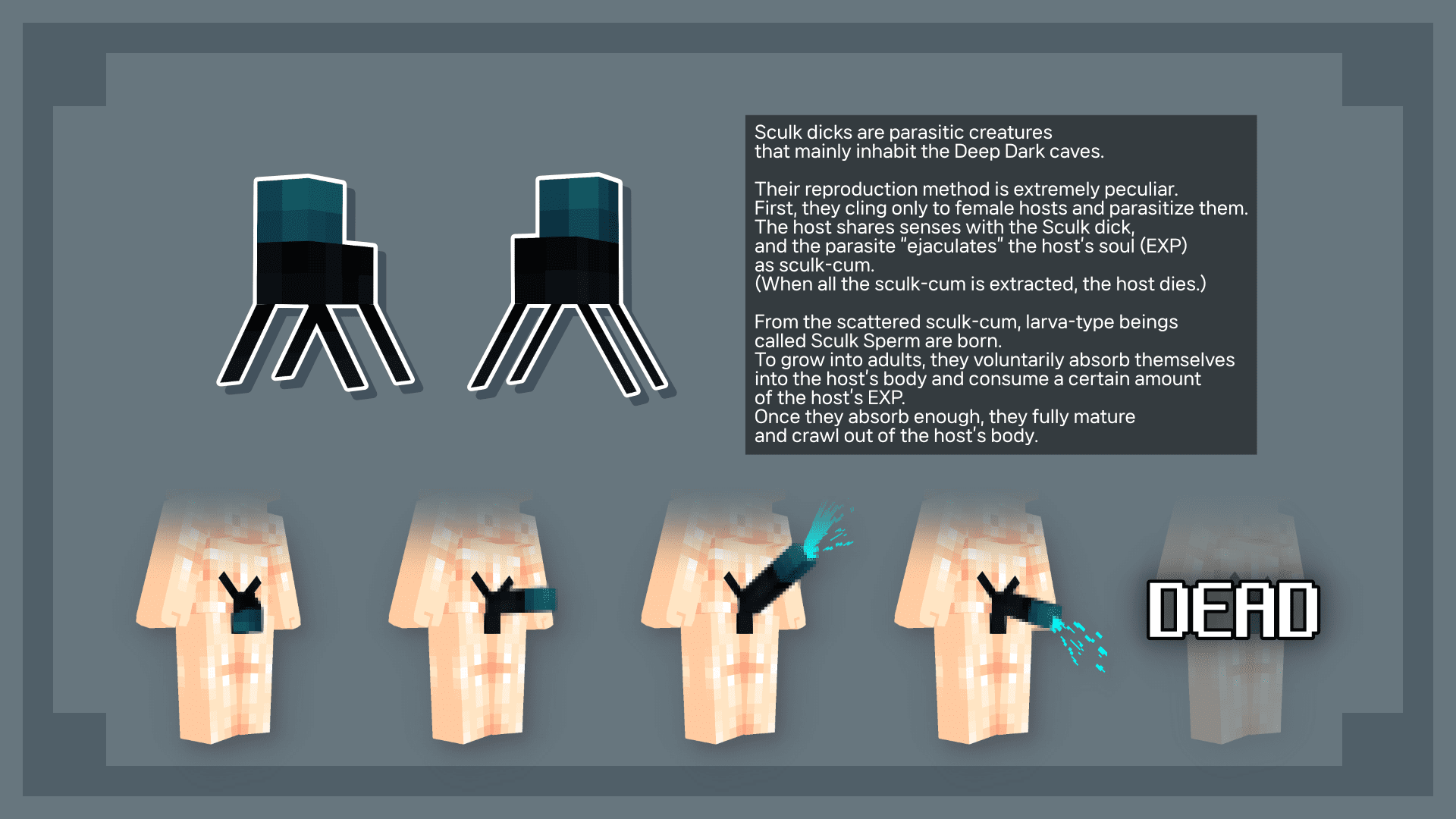 Sculk dicks are parasitic creatures that mainly inhabit the Deep Dark caves.

Their reproduction method is extremely peculiar. First, they cling only to female hosts and parasitize them. The host shares senses with the Sculk dick, and the parasite "ejaculates" the host's soul (EXP) as sculk-cum. (When all the sculk-cum is extracted, the host dies.)

From the scattered sculk-cum, larva-type beings called Sculk Sperm are born. To grow into adults, they voluntarily absorb themselves into the host's body and consume a certain amount of the host's EXP. Once they absorb enough, they fully mature and crawl out of the host's body.

DEAD